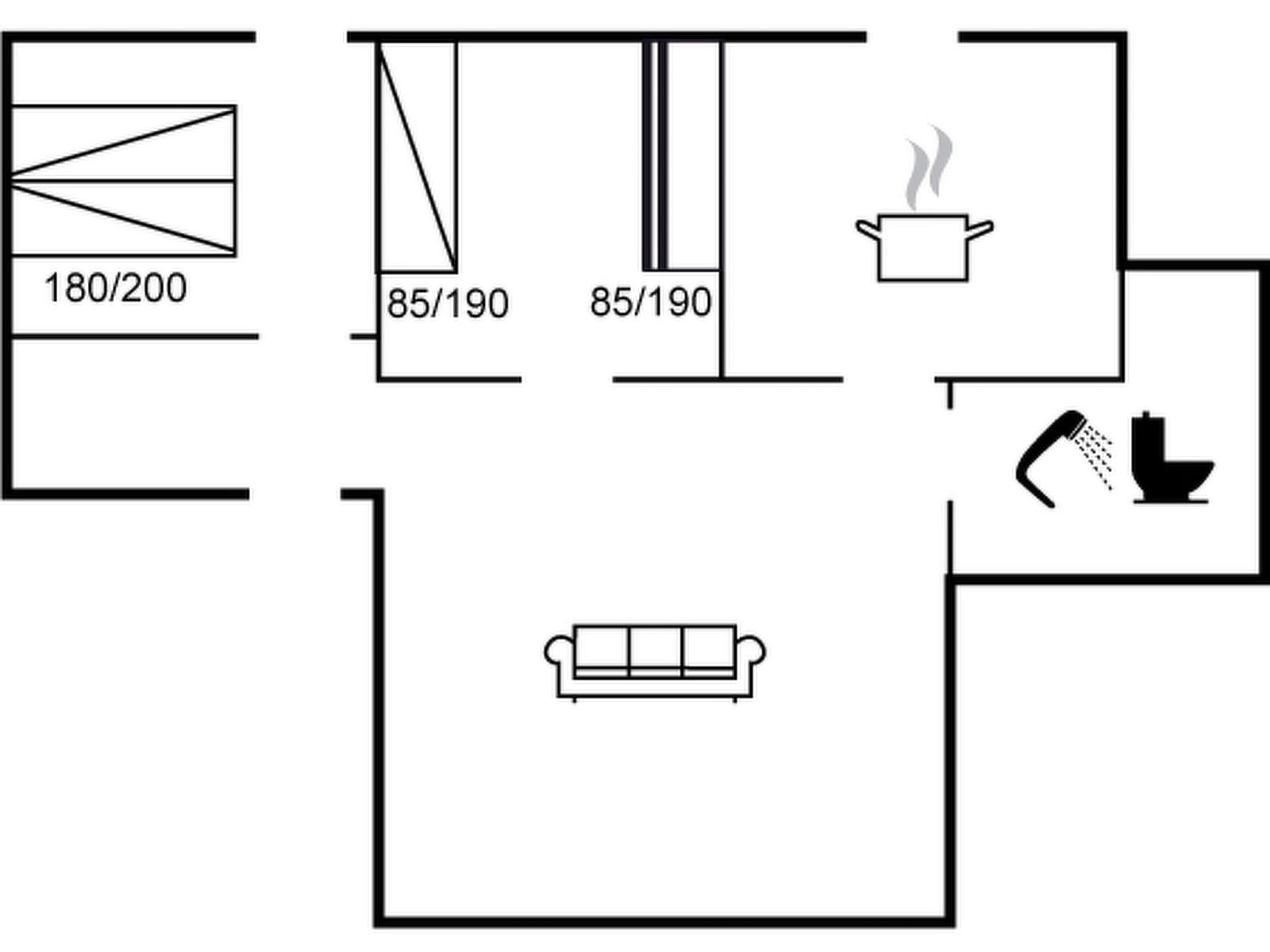 180/200

85/190

85/190