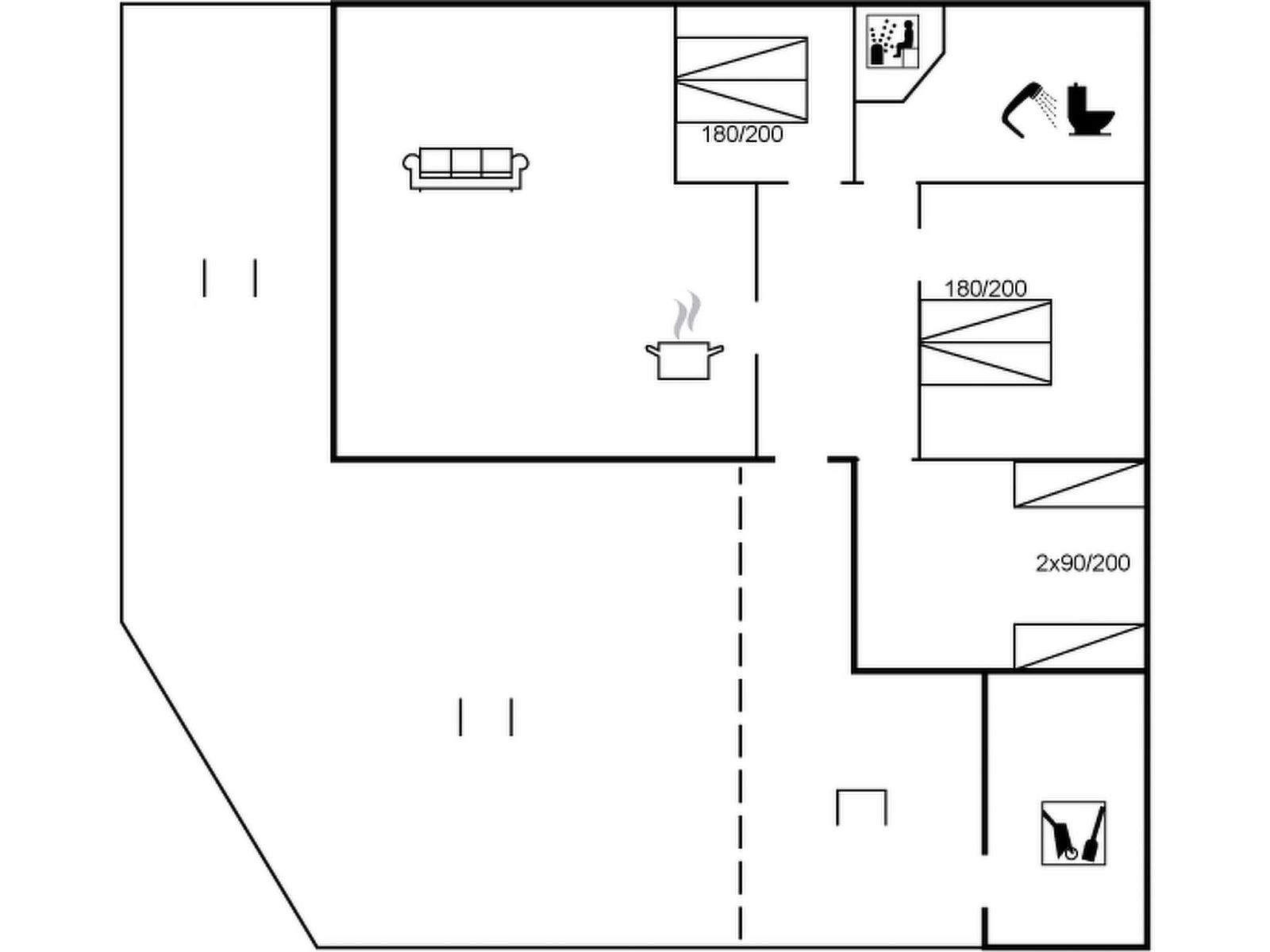 180/200

180/200

2x90/200