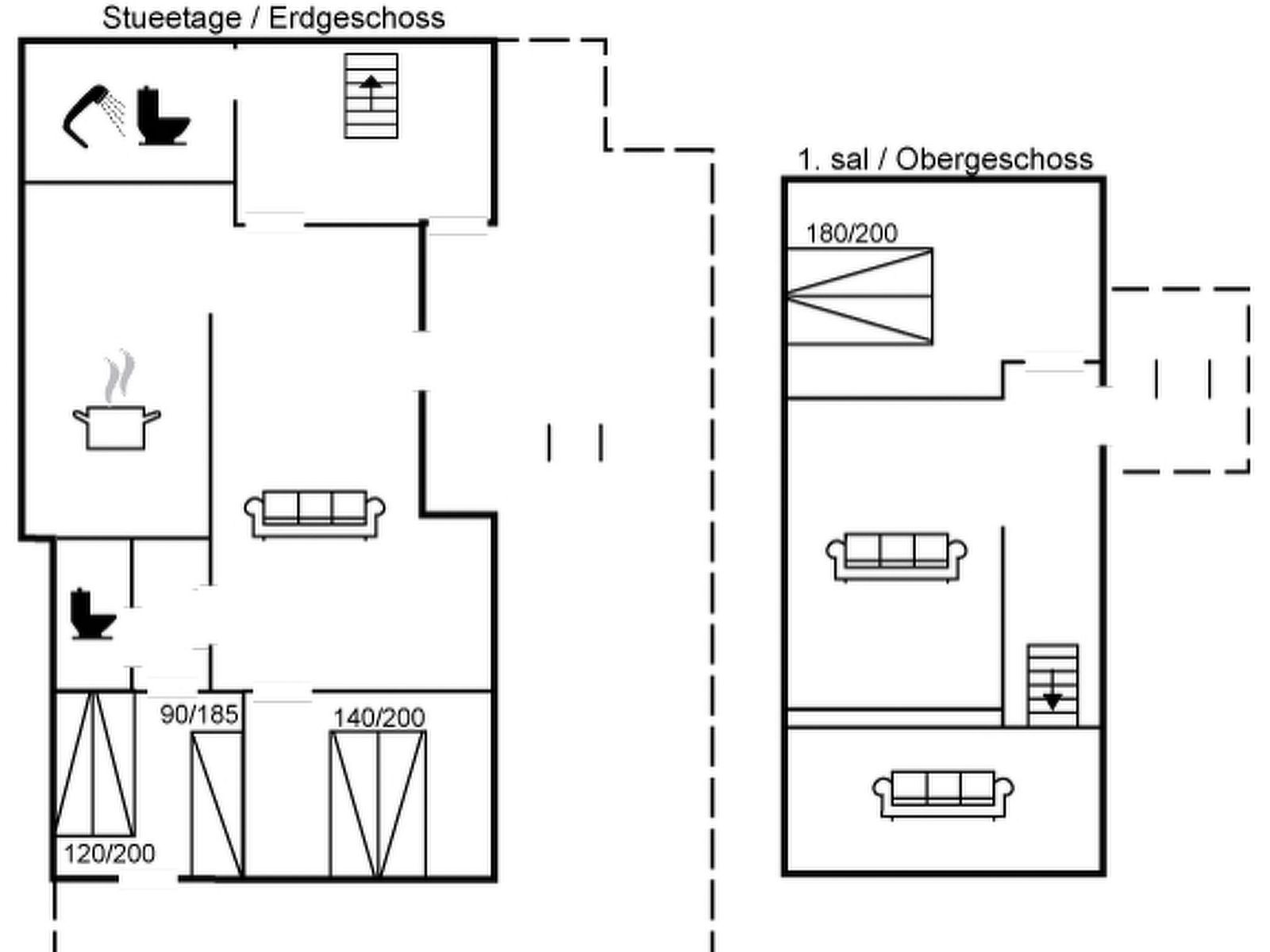 Stueetage / Erdgeschoss

90/185

140/200

120/200

1. sal / Obergeschoss

180/200