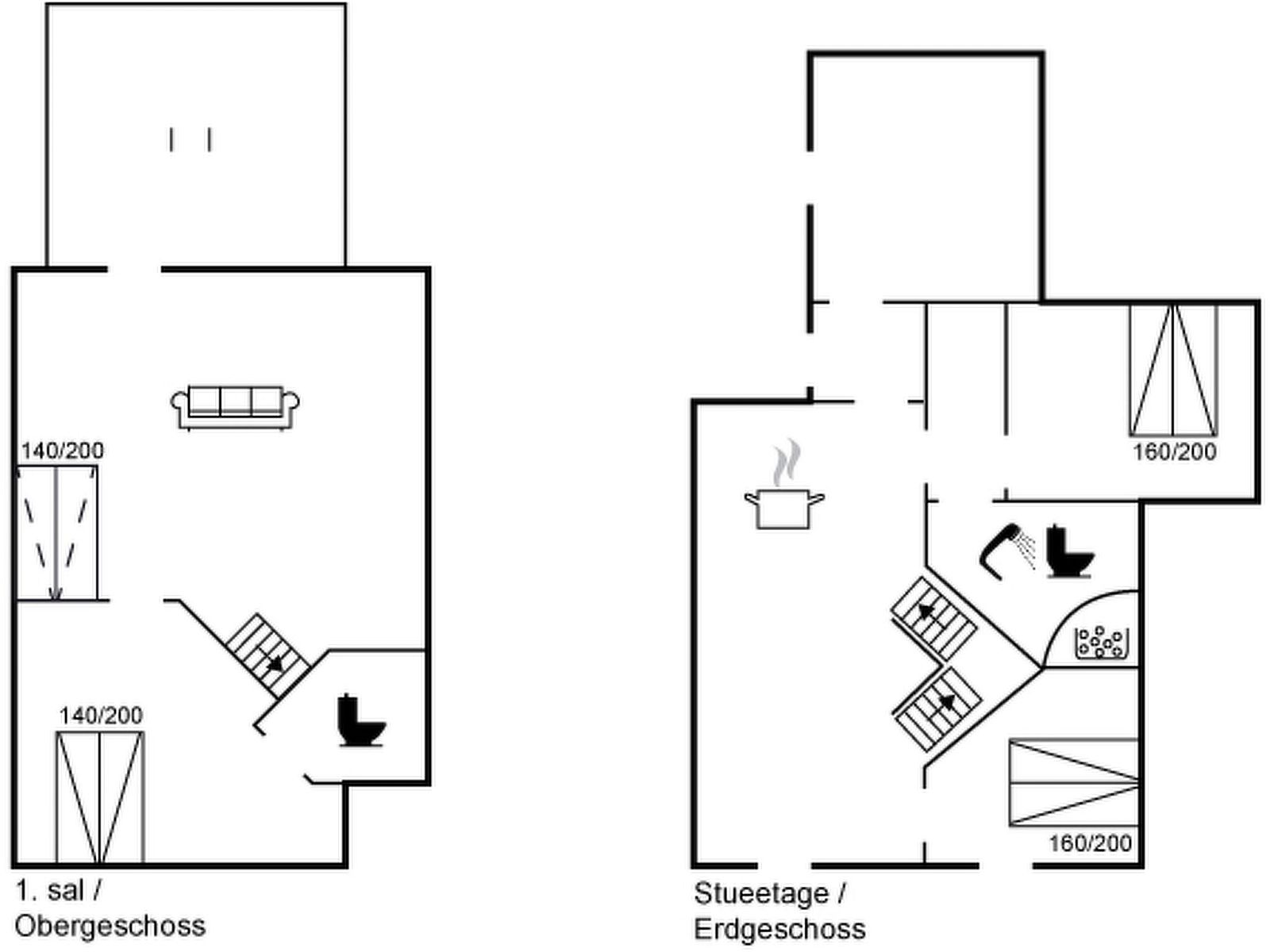 140/200

140/200

1. sal /
Obergeschoss

160/200

160/200

Stueetage /
Erdgeschoss