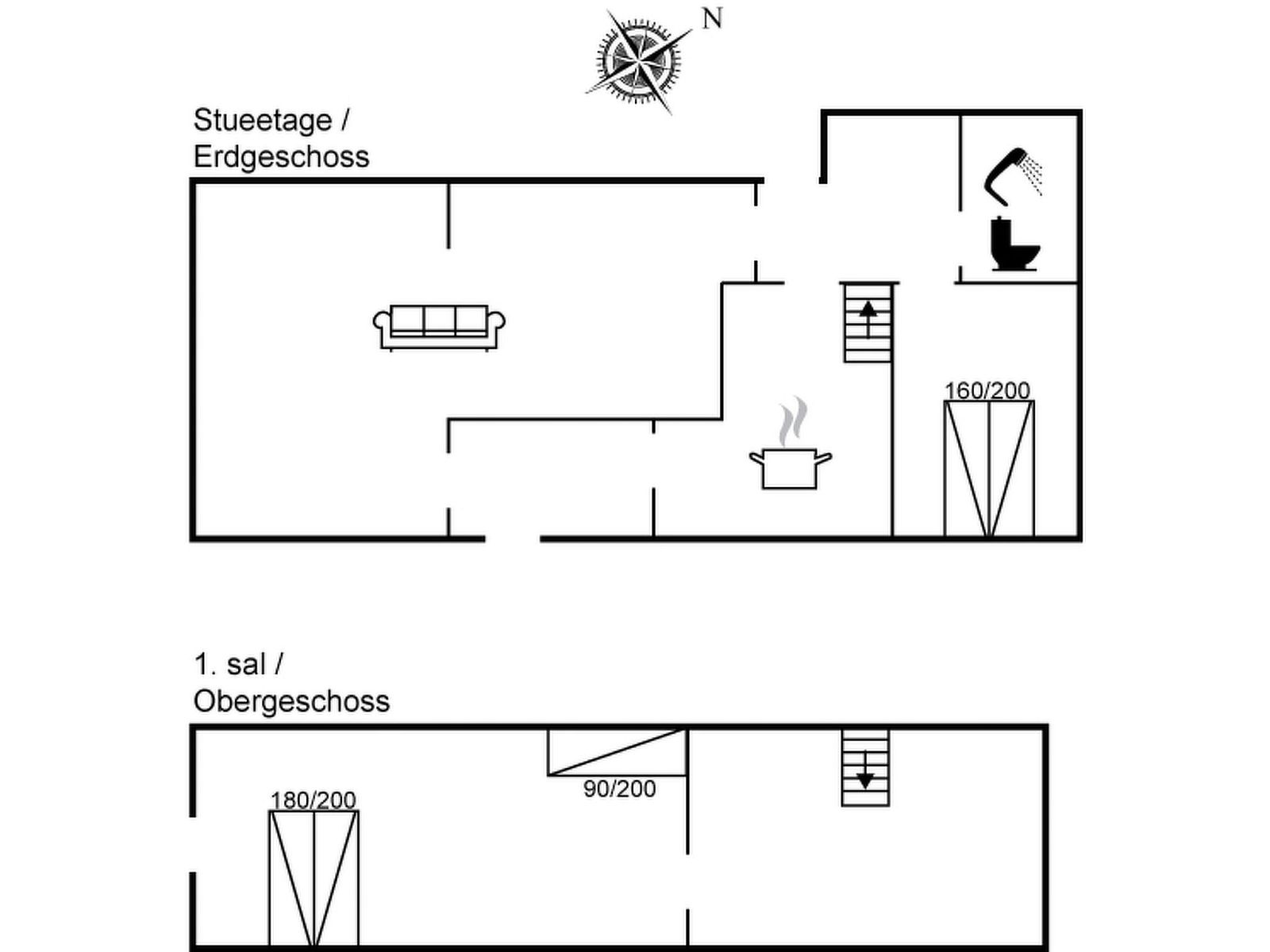 N

Stueetage /
Erdgeschoss

160/200

1. sal /
Obergeschoss

90/200

180/200