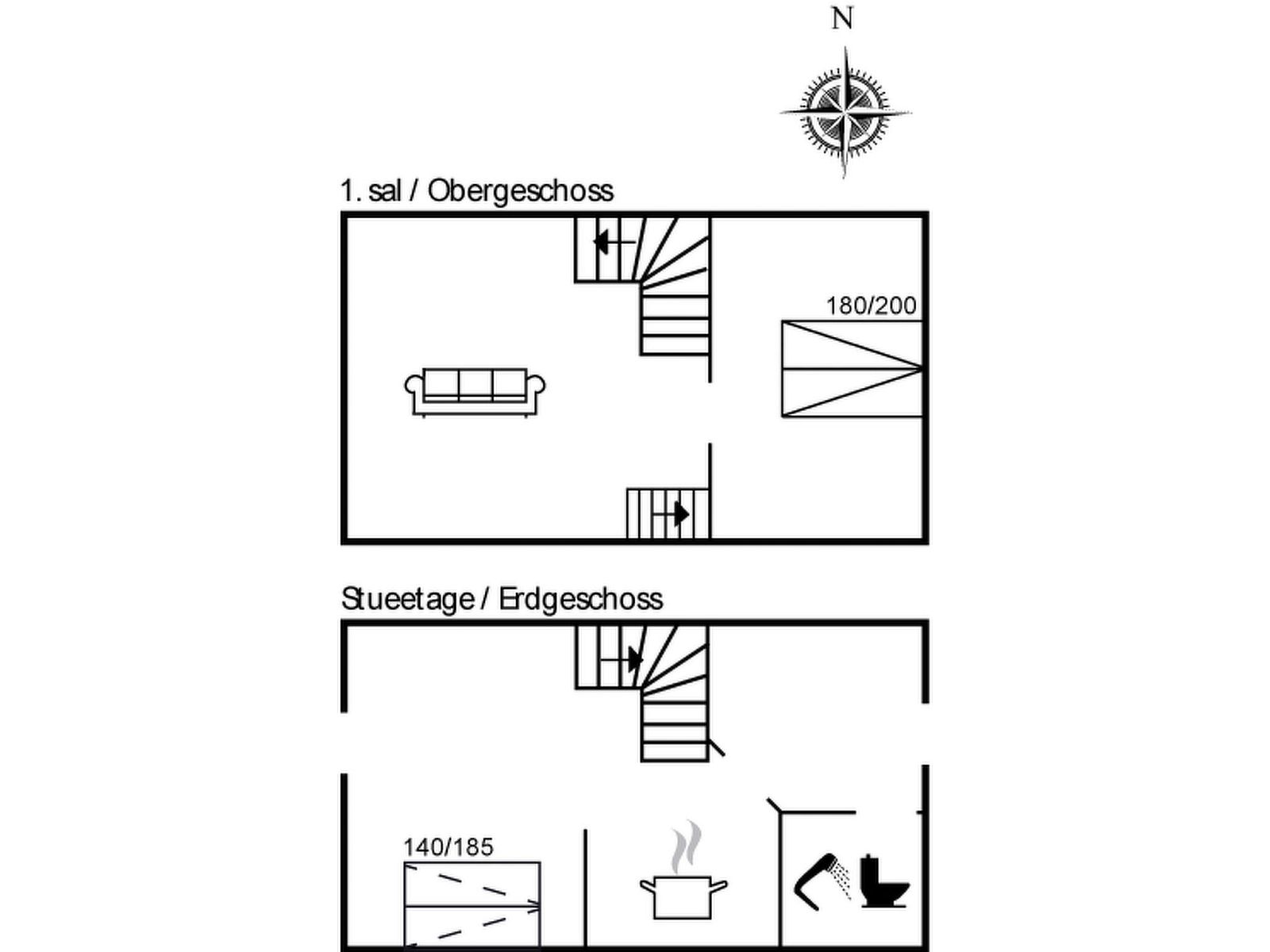 N

1. sal / Obergeschoss

180/200

Stueetage / Erdgeschoss

140/185