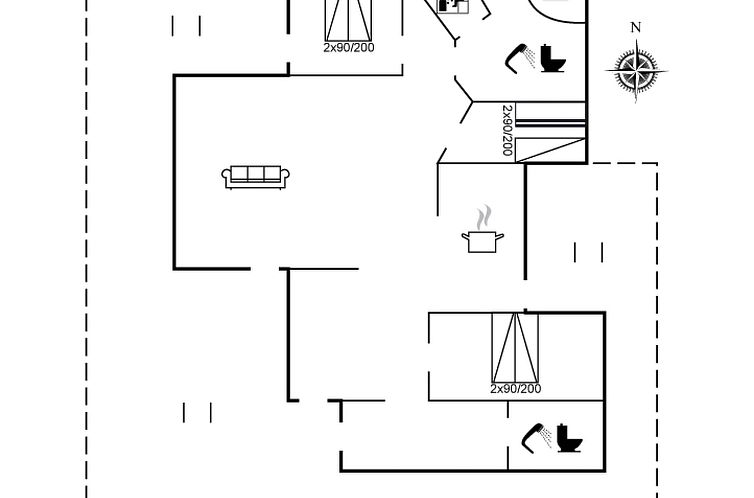 2x90/200

N

2x90/200

2x90/200