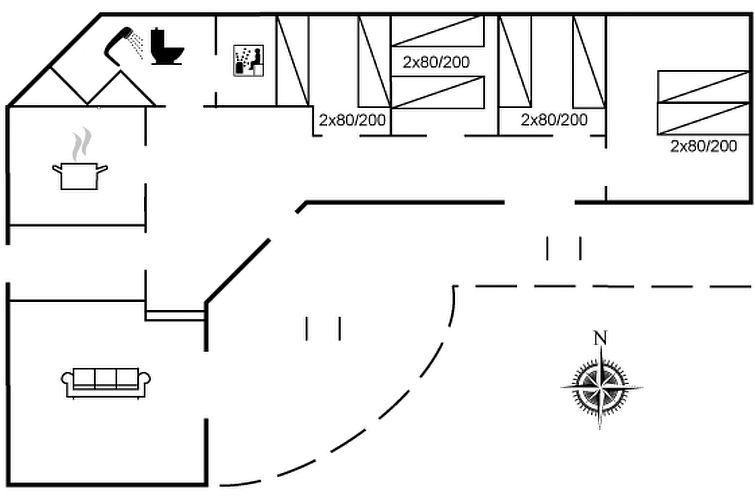 2x80/200

2x80/200

2x80/200

2x80/200

N