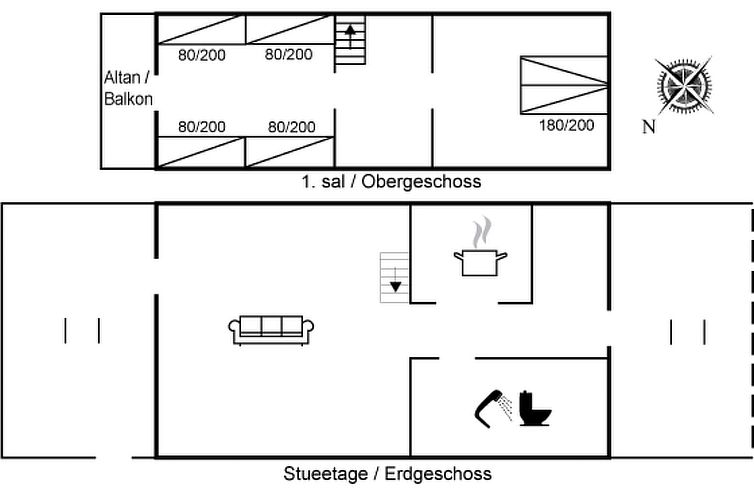 Altan / Balkon

80/200

80/200

80/200

80/200

180/200

N

1. sal / Obergeschoss

Stueetage / Erdgeschoss