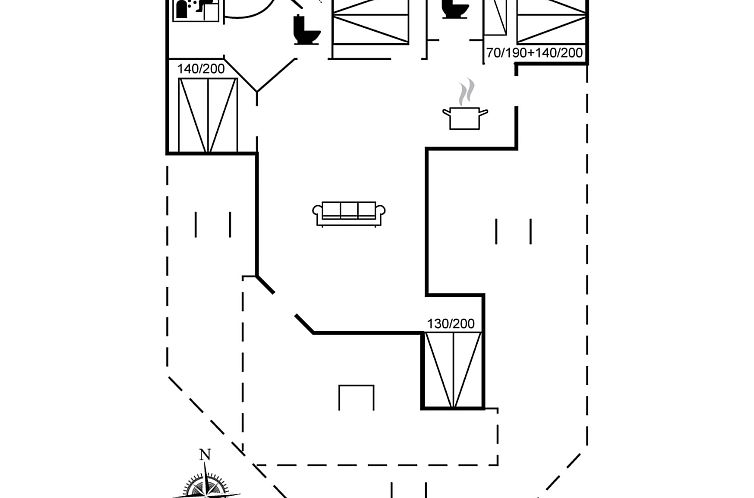 70/190+140/200
140/200
130/200
N