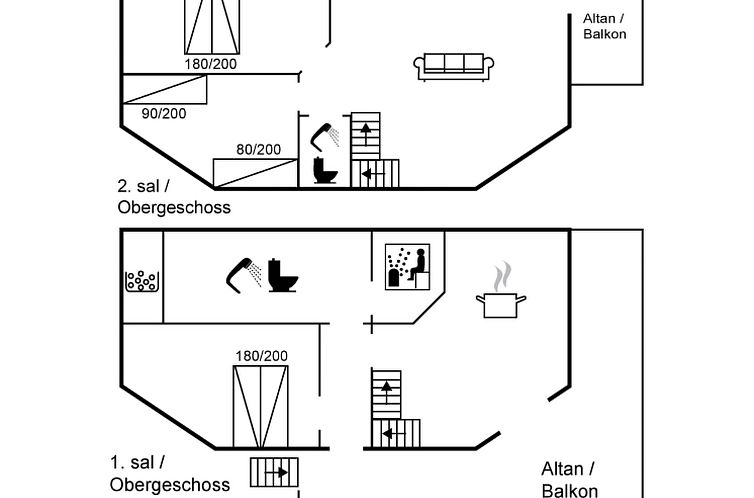 Altan / Balkon

180/200

90/200

80/200

2. sal / Obergeschoss

180/200

1. sal / Obergeschoss

Altan / Balkon