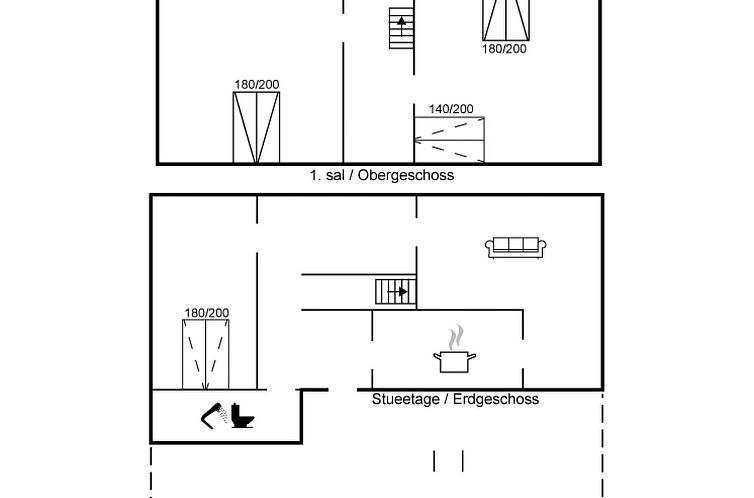 180/200

180/200

140/200

1. sal / Obergeschoss

180/200

Stueetage / Erdgeschoss