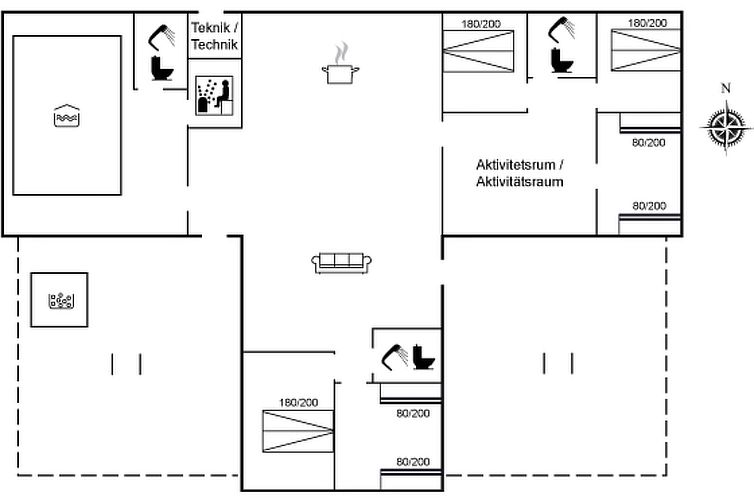 Teknik /
Technik

180/200

180/200

N

80/200

Aktivitetsrum /
Aktivitätsraum

80/200

180/200

80/200

80/200