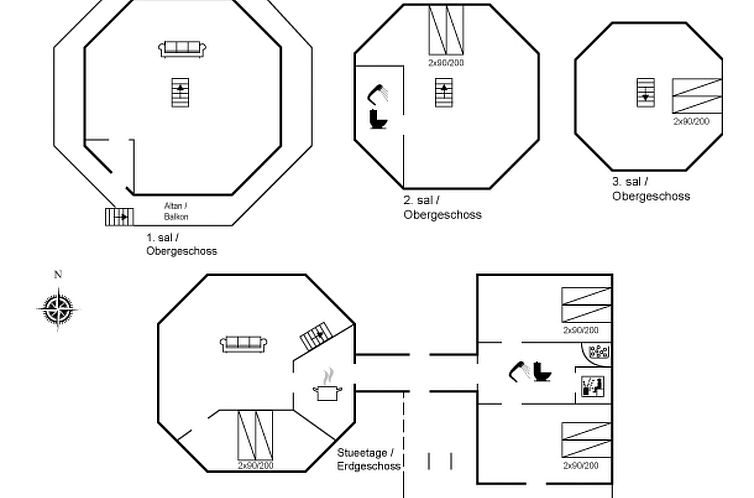 Altan /
Balkon

1. sal /
Obergeschoss

2x90/200

2. sal /
Obergeschoss

2x90/200

3. sal /
Obergeschoss

N

2x90/200

Stueetage /
Erdgeschoss

2x90/200

2x90/200