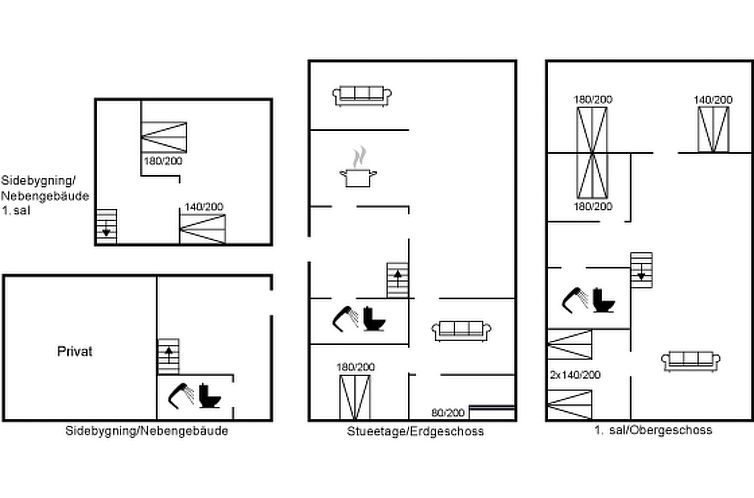 Sidebygning/
Nebengebäude
1. sal

180/200

140/200

Privat

Sidebygning/Nebengebäude

180/200

80/200

Stueetage/Erdgeschoss

180/200

140/200

180/200

2x140/200

1. sal/Obergeschoss