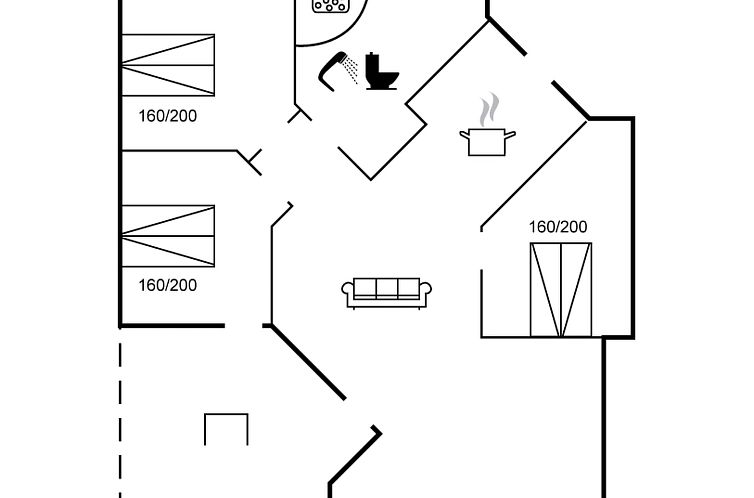 160/200

160/200

160/200