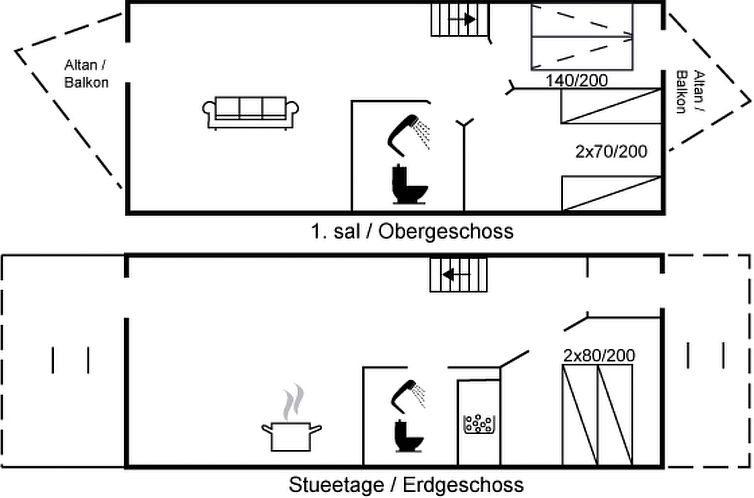 Altan / Balkon

140/200

Altan / Balkon

2x70/200

1. sal / Obergeschoss

2x80/200

Stueetage / Erdgeschoss