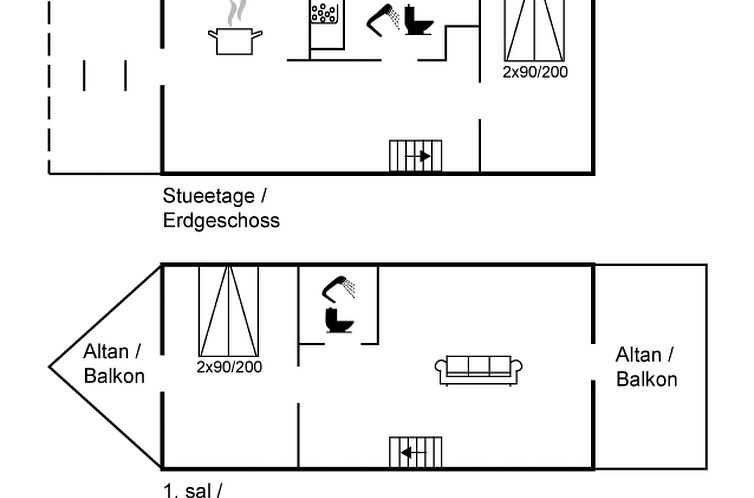 2x90/200

Stueetage /
Erdgeschoss

Altan /
Balkon

2x90/200

Altan /
Balkon

1. sal /